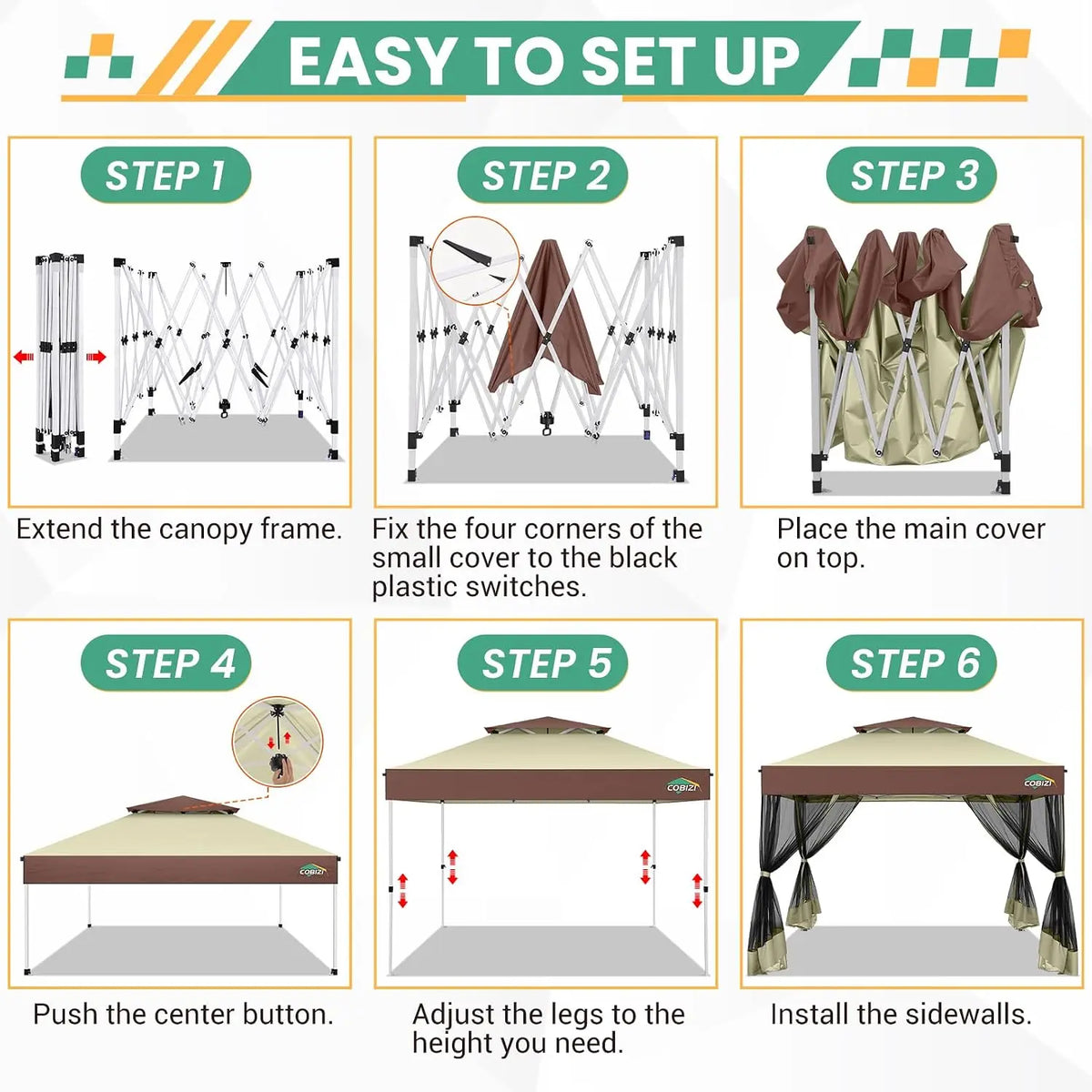 EASY TO SET UP

STEP 1

Extend the canopy frame.

STEP 2

Fix the four corners of the small cover to the black plastic switches.

STEP 3

Place the main cover on top.

STEP 4

COBIZI

Push the center button.

STEP 5

COBIZI

Adjust the legs to the height you need.

STEP 6

COBIZI

Install the sidewalls.