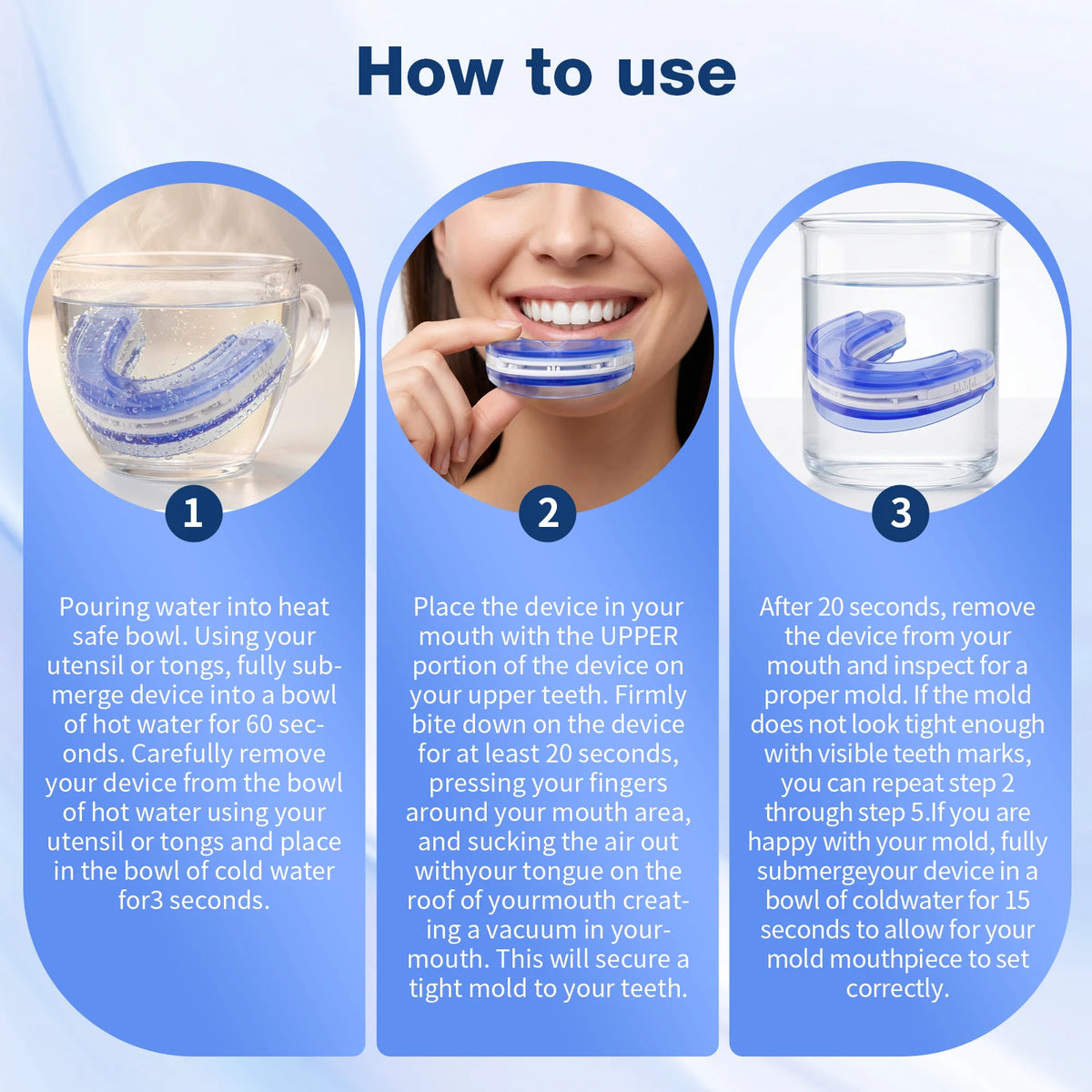 How to use

1

Pouring water into heat safe bowl. Using your utensil or tongs, fully submerge device into a bowl of hot water for 60 seconds. Carefully remove your device from the bowl of hot water using your utensil or tongs and place in the bowl of cold water for3 seconds.

2

Place the device in your mouth with the UPPER portion of the device on your upper teeth. Firmly bite down on the device for at least 20 seconds, pressing your fingers around your mouth area, and sucking the air out withyour tongue on the roof of yourmouth creating a vacuum in yourmouth. This will secure a tight mold to your teeth.

3

After 20 seconds, remove the device from your mouth and inspect for a proper mold. If the mold does not look tight enough with visible teeth marks, you can repeat step 2 through step 5.If you are happy with your mold, fully submergeyour device in a bowl of coldwater for 15 seconds to allow for your mold mouthpiece to set correctly.